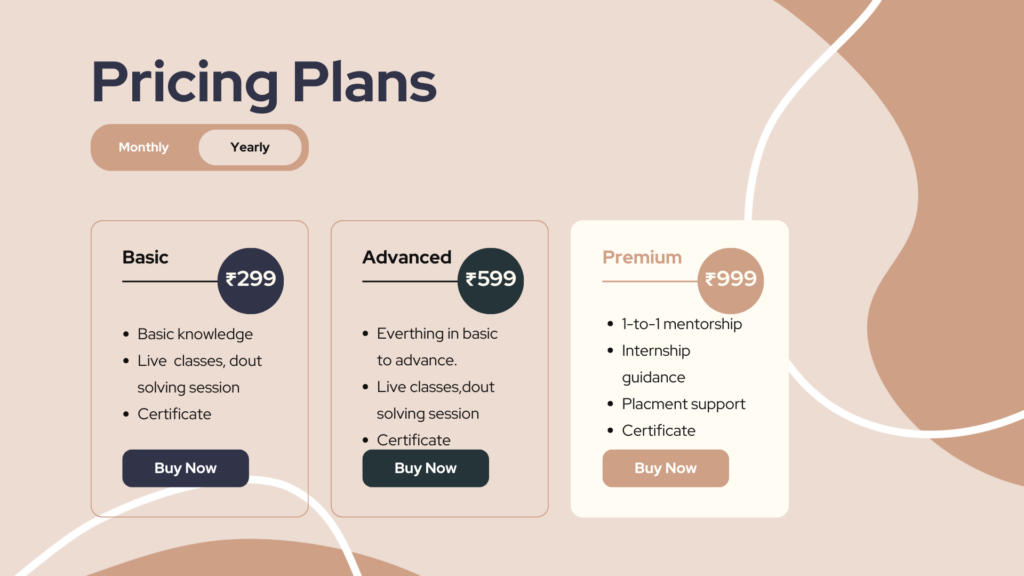 Pricing Plans

Monthly Yearly

Basic
₹299
- Basic knowledge
- Live  classes, dout solving session
- Certificate

Buy Now

Advanced
₹599
- Everthing in basic to advance.
- Live classes,dout solving session
- Certificate

Buy Now

Premium
₹999
- 1-to-1 mentorship
- Internship guidance
- Placment support
- Certificate

Buy Now